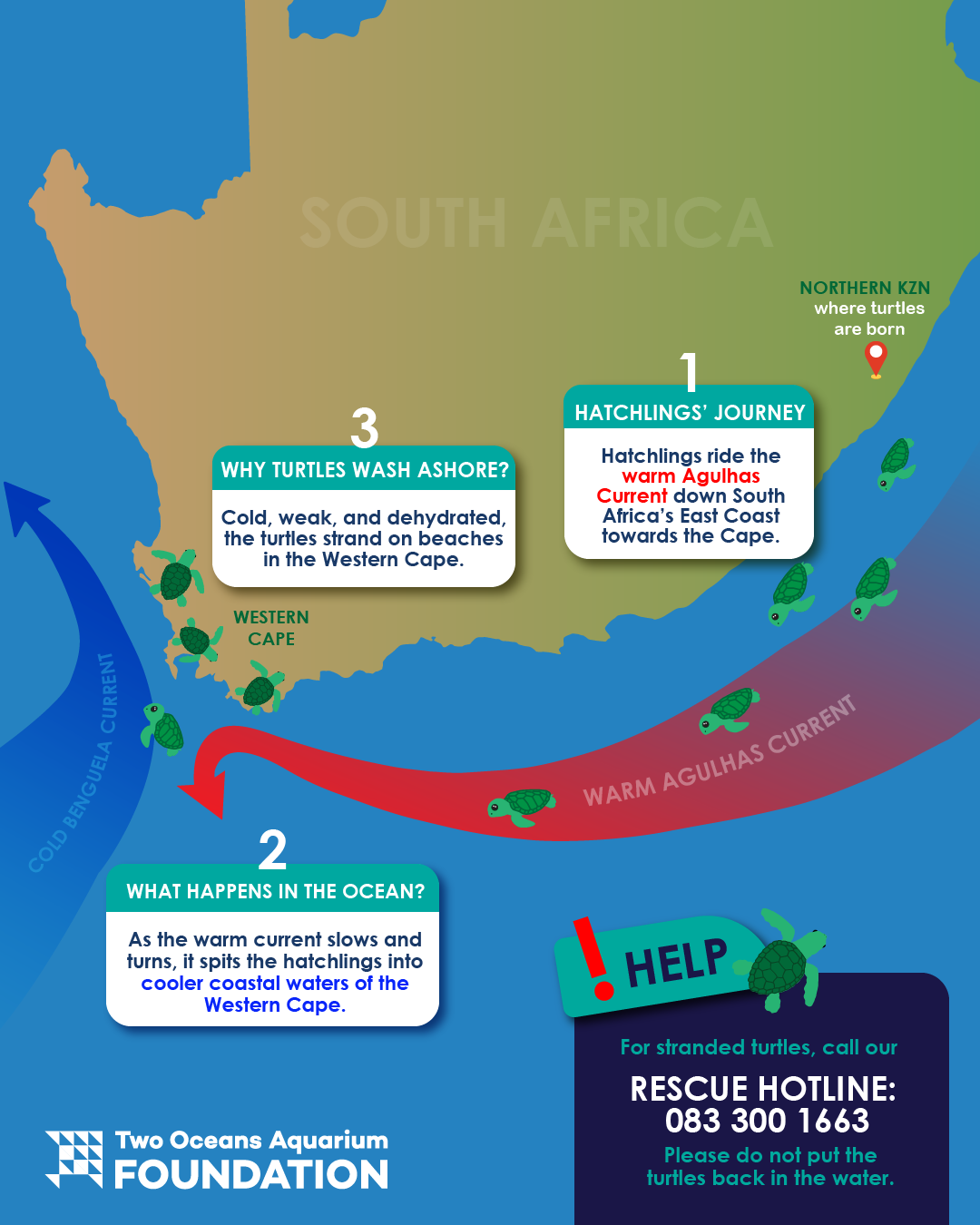 SOUTH AFRICA

NORTHERN KZN
where turtles are born

1
HATCHLINGS' JOURNEY
Hatchlings ride the warm Agulhas Current down South Africa's East Coast towards the Cape.

3
WHY TURTLES WASH ASHORE?
Cold, weak, and dehydrated, the turtles strand on beaches in the Western Cape.

WESTERN CAPE

COLD BENGUELA CURRENT

WARM AGULHAS CURRENT

2
WHAT HAPPENS IN THE OCEAN?
As the warm current slows and turns, it spits the hatchlings into cooler coastal waters of the Western Cape.

! HELP

For stranded turtles, call our
RESCUE HOTLINE:
083 300 1663
Please do not put the turtles back in the water.

Two Oceans Aquarium
FOUNDATION