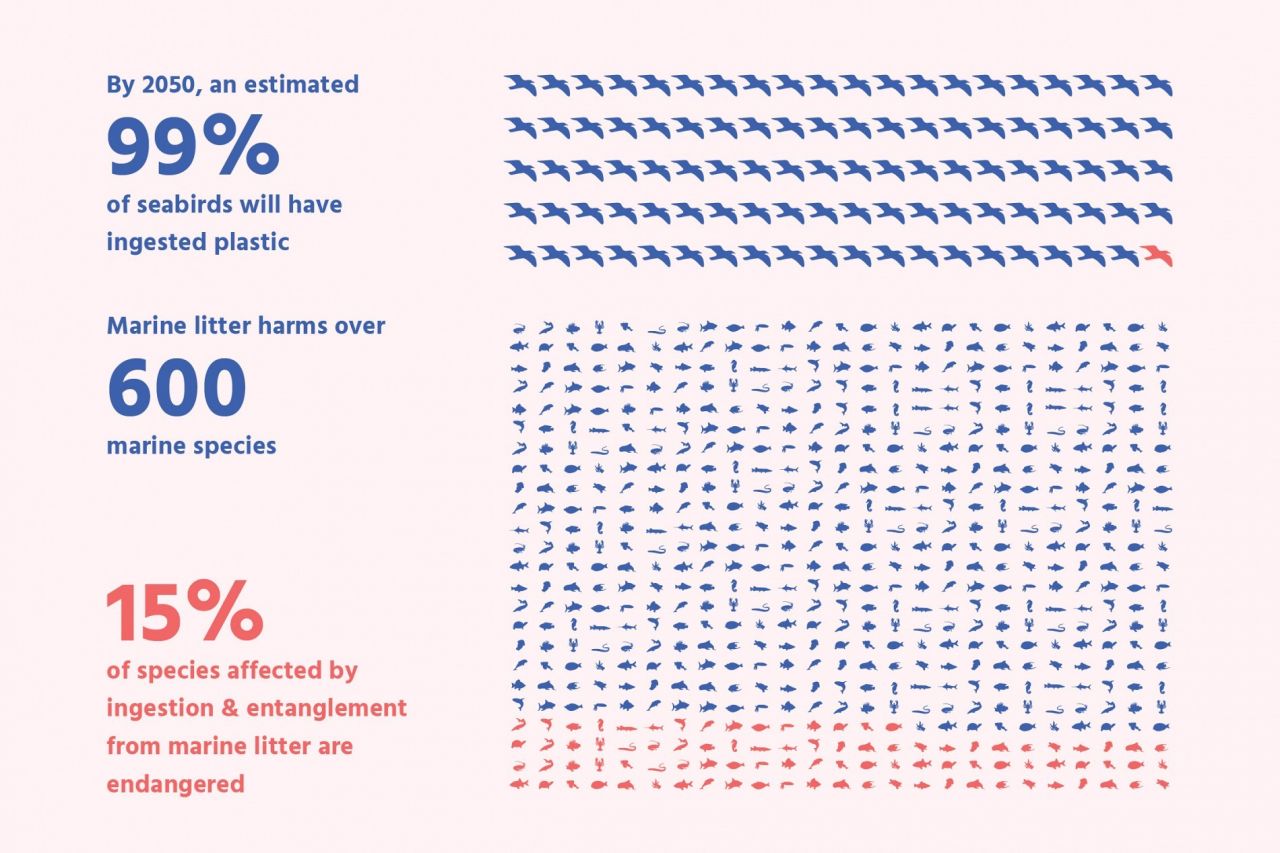 By 2050, an estimated
99%
of seabirds will have ingested plastic

Marine litter harms over
600
marine species

15%
of species affected by ingestion & entanglement from marine litter are endangered