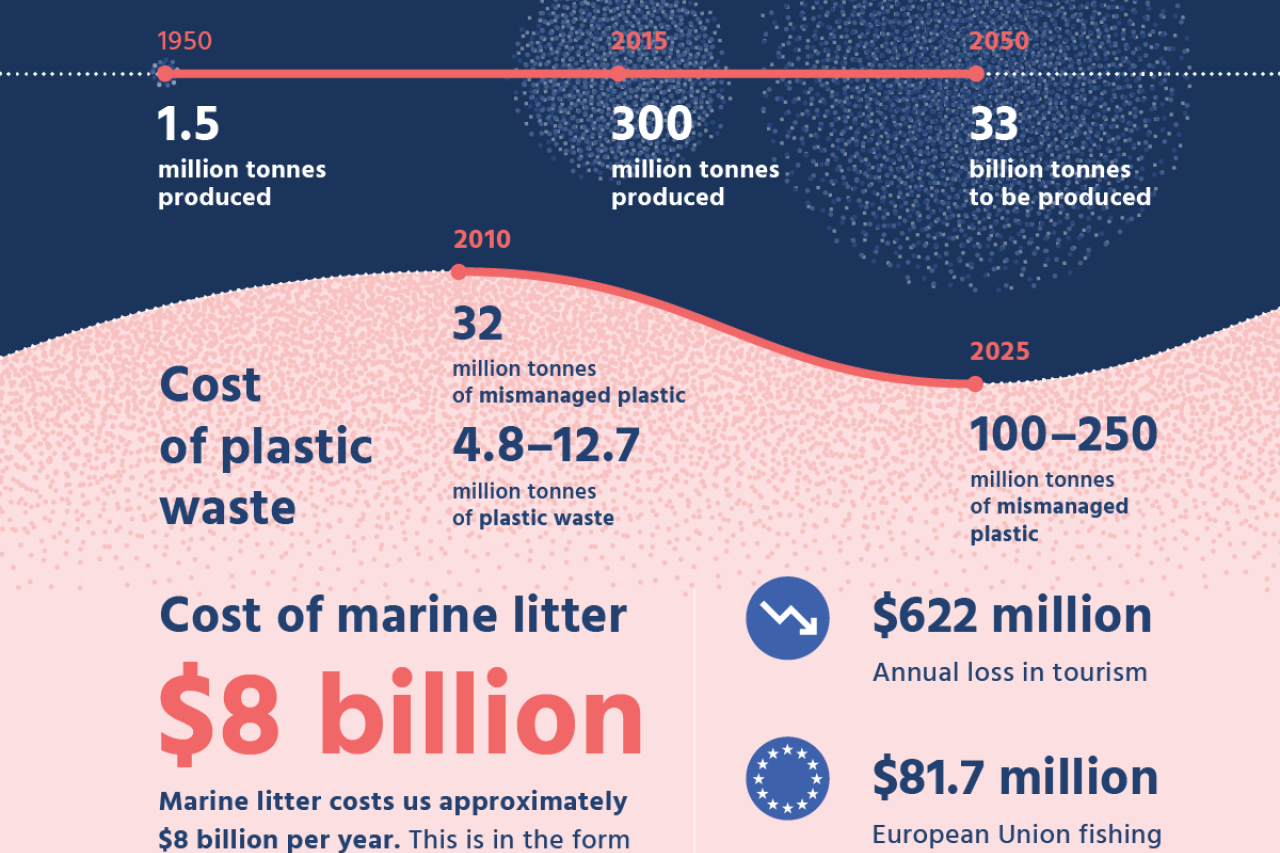 1950

1.5
million tonnes produced

2015

300
million tonnes produced

2050

33
billion tonnes to be produced

2010

32
million tonnes of mismanaged plastic

4.8–12.7
million tonnes of plastic waste

2025

100–250
million tonnes of mismanaged plastic

Cost of plastic waste

Cost of marine litter

$8 billion

Marine litter costs us approximately $8 billion per year. This is in the form

$622 million

Annual loss in tourism

$81.7 million

European Union fishing